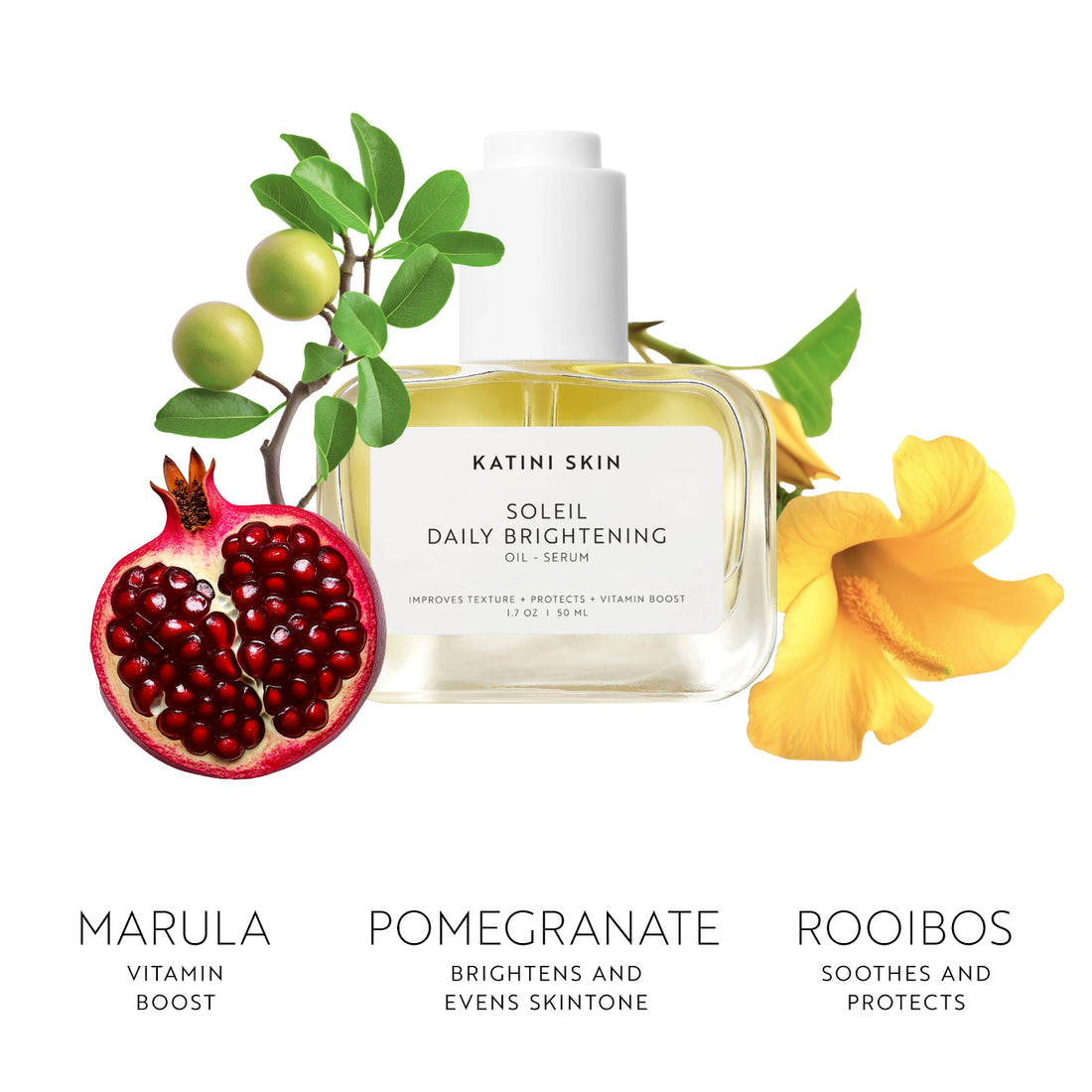 KATINI SKIN

SOLEIL
DAILY BRIGHTENING
OIL - SERUM

IMPROVES TEXTURE + PROTECTS + VITAMIN BOOST
1.7 OZ | 50 ML

MARULA
VITAMIN BOOST

POMEGRANATE
BRIGHTENS AND EVENS SKINTONE

ROOIBOS
SOOTHES AND PROTECTS