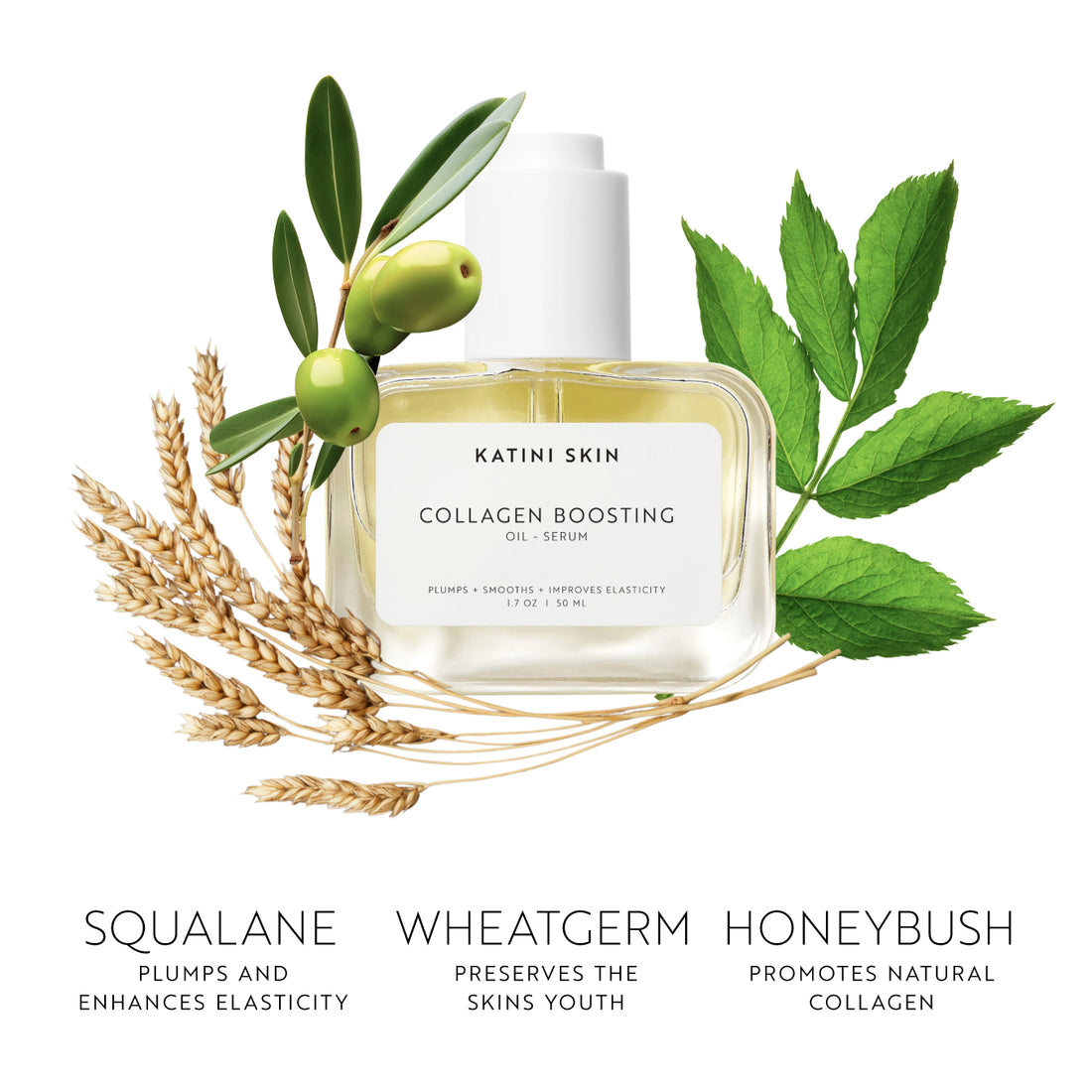 KATINI SKIN

COLLAGEN BOOSTING
OIL - SERUM

PLUMPS + SMOOTHS + IMPROVES ELASTICITY
1.7 OZ | 50 ML

SQUALANE
PLUMPS AND ENHANCES ELASTICITY

WHEATGERM
PRESERVES THE SKINS YOUTH

HONEYBUSH
PROMOTES NATURAL COLLAGEN