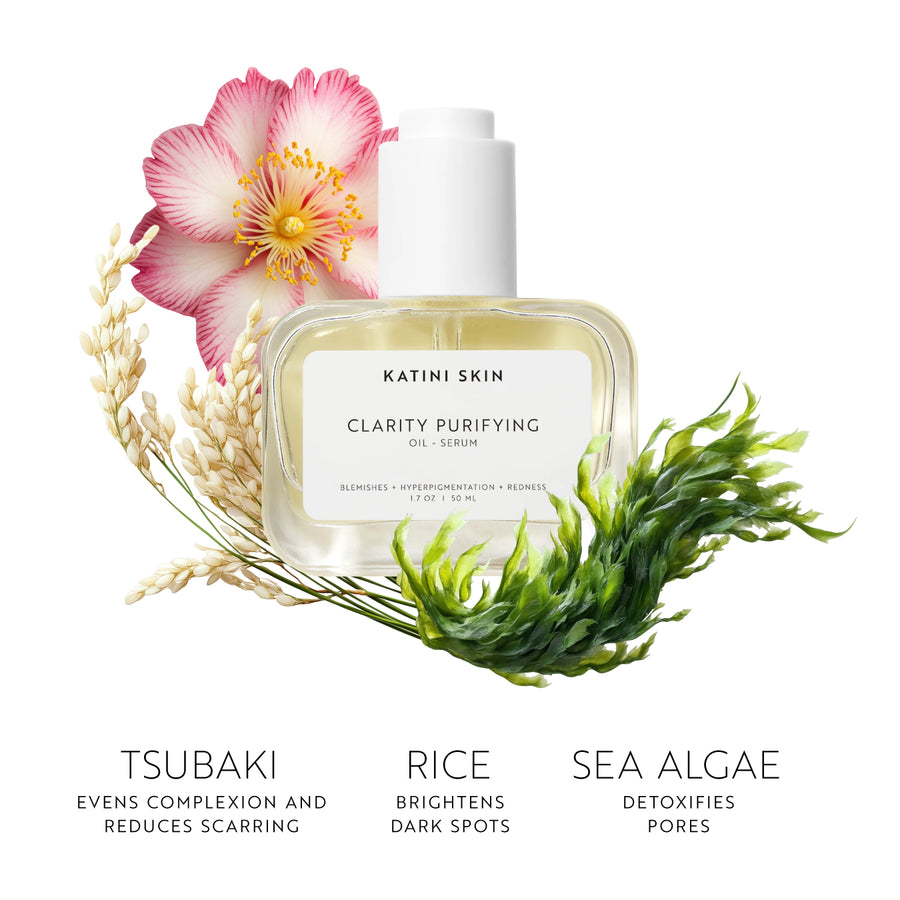 KATINI SKIN

CLARITY PURIFYING
OIL - SERUM

BLEMISHES + HYPERPIGMENTATION + REDNESS
1.7 OZ | 50 ML

TSUBAKI
EVENS COMPLEXION AND REDUCES SCARRING

RICE
BRIGHTENS DARK SPOTS

SEA ALGAE
DETOXIFIES PORES