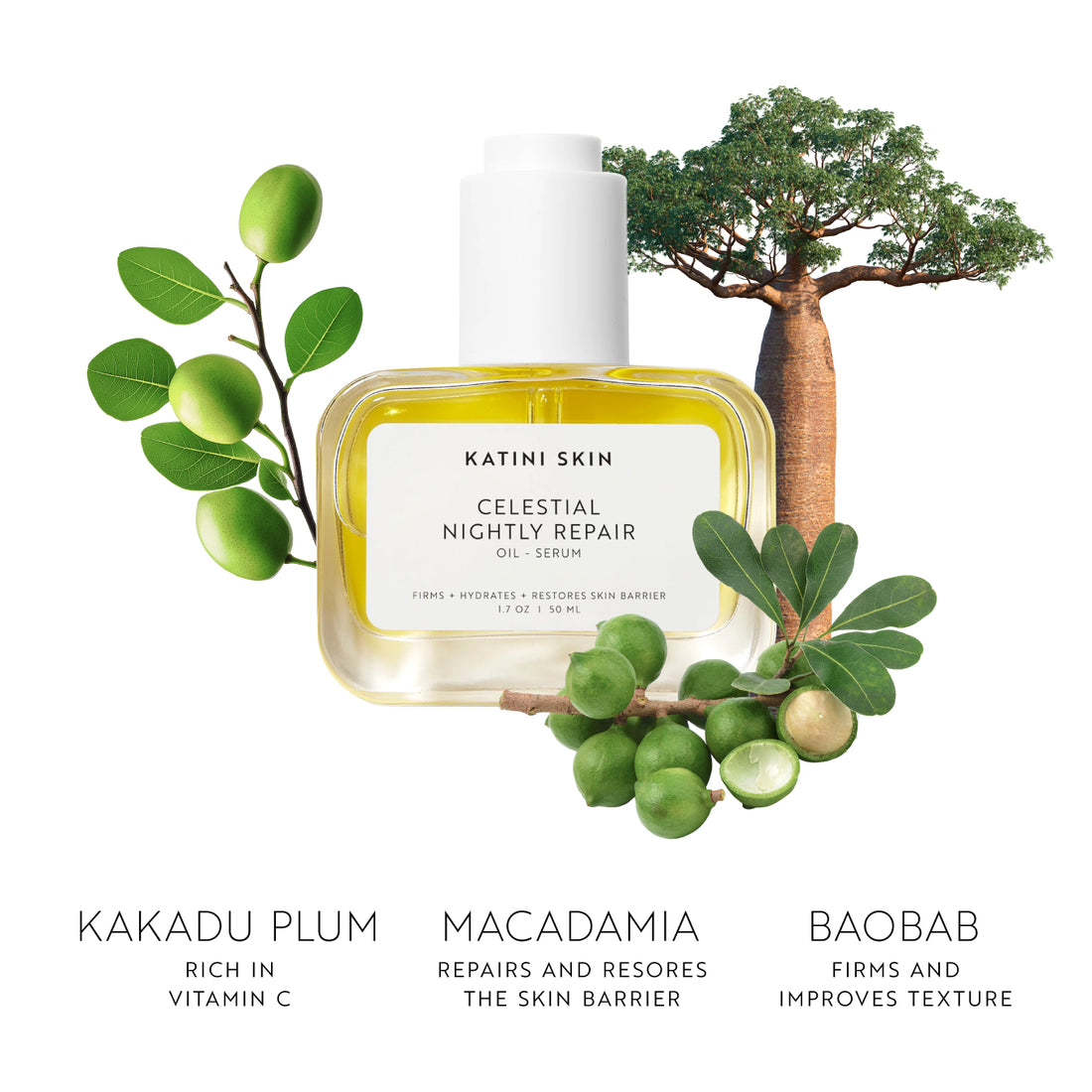 KATINI SKIN

CELESTIAL NIGHTLY REPAIR
OIL - SERUM

FIRMS + HYDRATES + RESTORES SKIN BARRIER
1.7 OZ | 50 ML

KAKADU PLUM
RICH IN VITAMIN C

MACADAMIA
REPAIRS AND RESORES THE SKIN BARRIER

BAOBAB
FIRMS AND IMPROVES TEXTURE